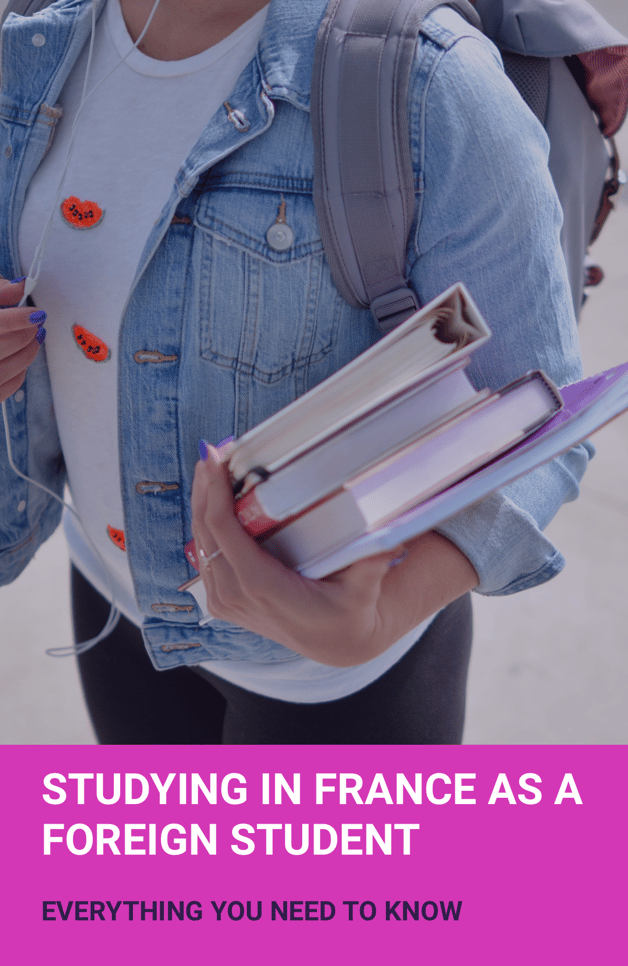 STUDYING IN FRANCE AS A FOREIGN STUDENT

EVERYTHING YOU NEED TO KNOW